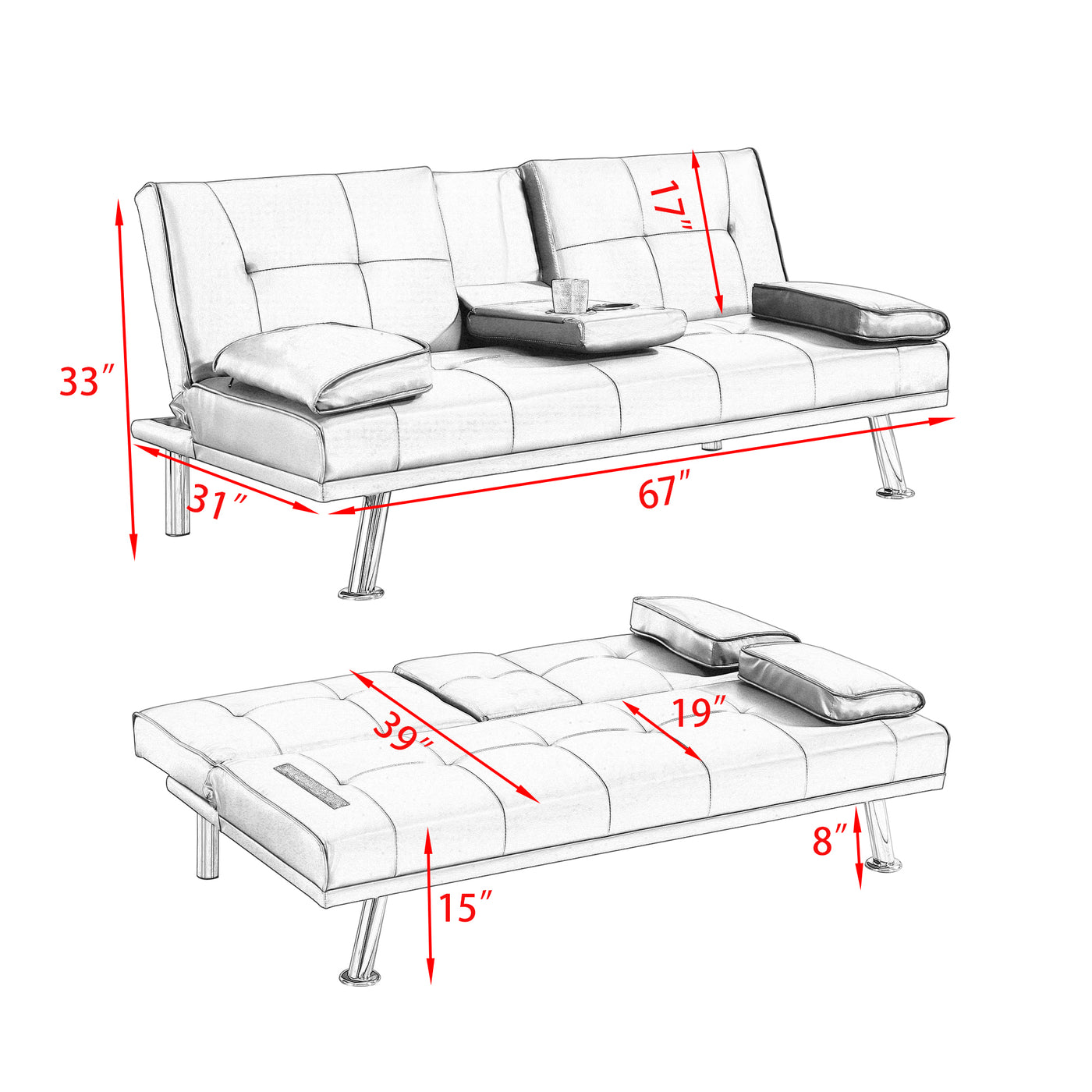 17″

33″

31″

67″

39″

19″

8″

15″