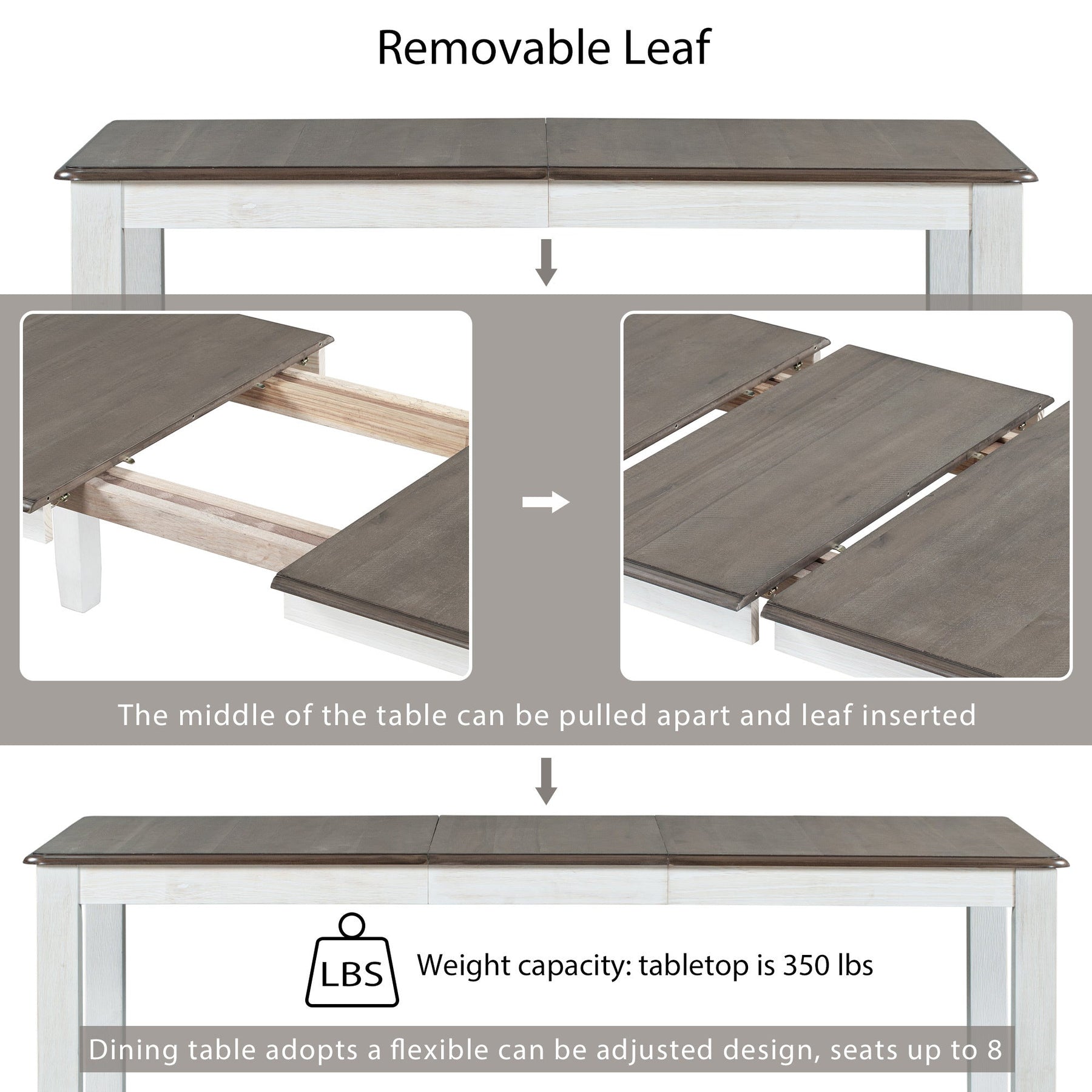 Removable Leaf

The middle of the table can be pulled apart and leaf inserted

LBS

Weight capacity: tabletop is 350 lbs

Dining table adopts a flexible can be adjusted design, seats up to 8