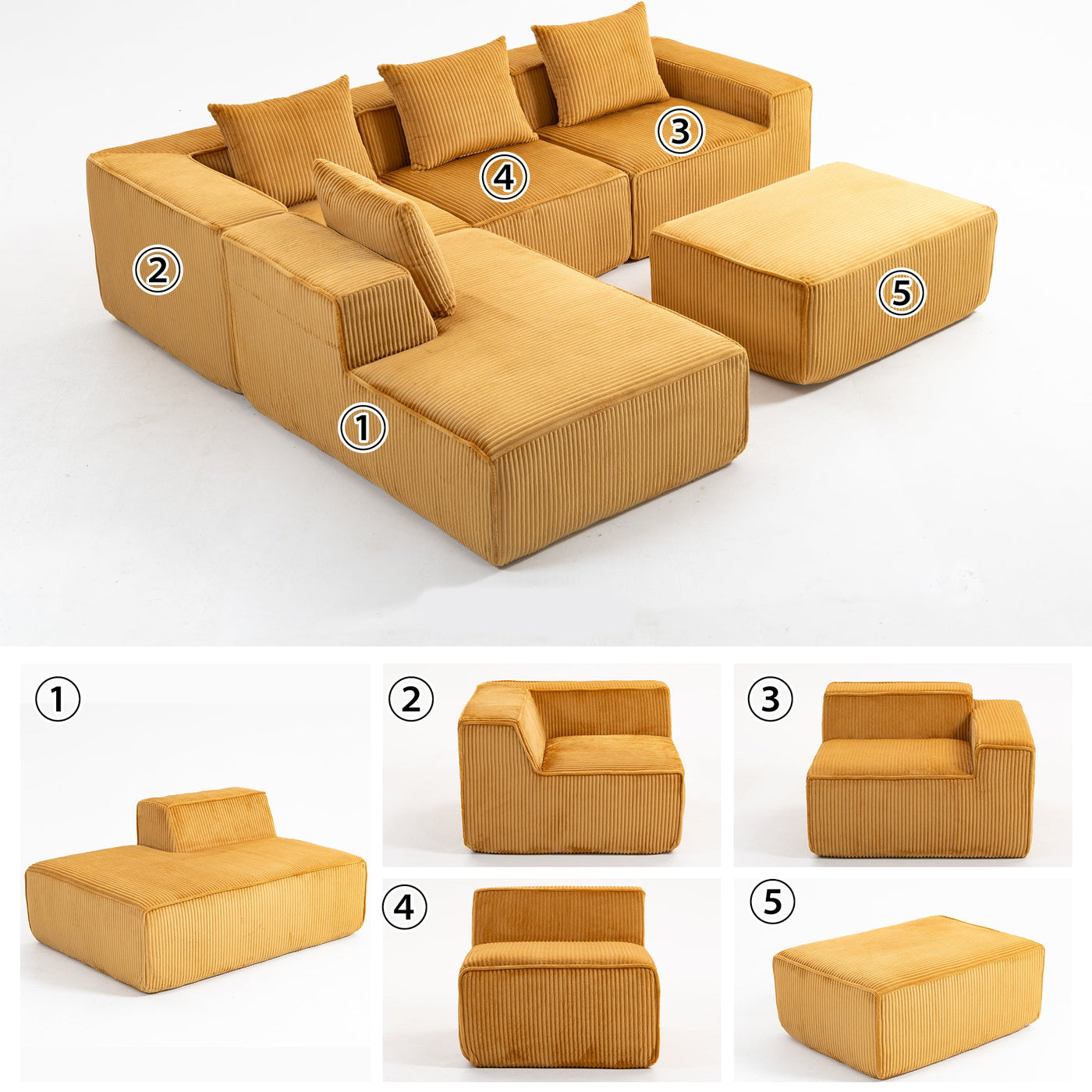 3
4
2
5
1

1
2
3
4
5