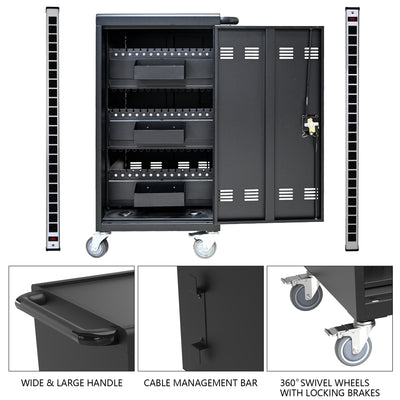 WIDE & LARGE HANDLE

CABLE MANAGEMENT BAR

360° SWIVEL WHEELS WITH LOCKING BRAKES