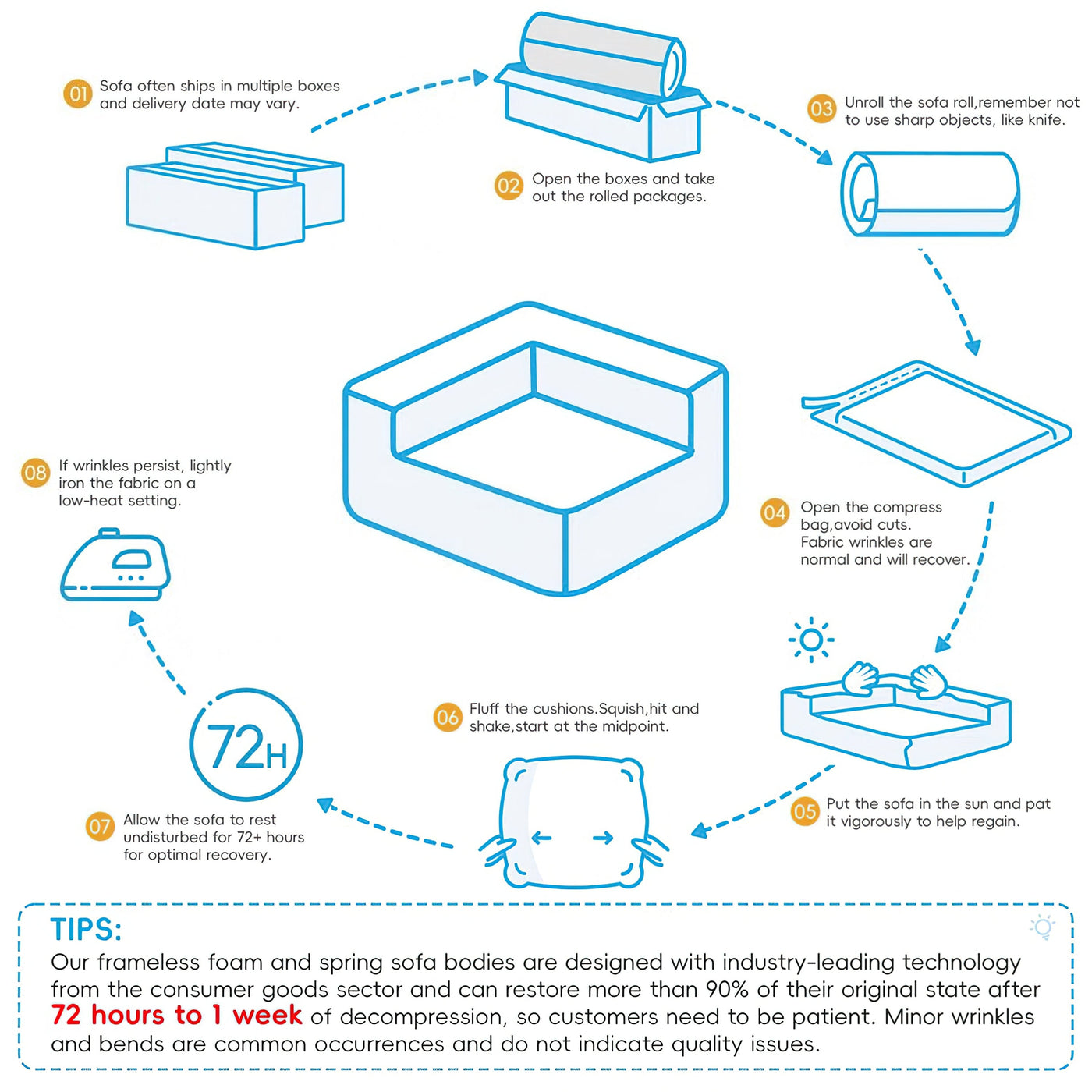 01 Sofa often ships in multiple boxes and delivery date may vary.

02 Open the boxes and take out the rolled packages.

03 Unroll the sofa roll,remember not to use sharp objects, like knife.

04 Open the compress bag,avoid cuts. Fabric wrinkles are normal and will recover.

05 Put the sofa in the sun and pat it vigorously to help regain.

06 Fluff the cushions.Squish,hit and shake,start at the midpoint.

72H

07 Allow the sofa to rest undisturbed for 72+ hours for optimal recovery.

08 If wrinkles persist, lightly iron the fabric on a low-heat setting.

TIPS:
Our frameless foam and spring sofa bodies are designed with industry-leading technology from the consumer goods sector and can restore more than 90% of their original state after 72 hours to 1 week of decompression, so customers need to be patient. Minor wrinkles and bends are common occurrences and do not indicate quality issues.