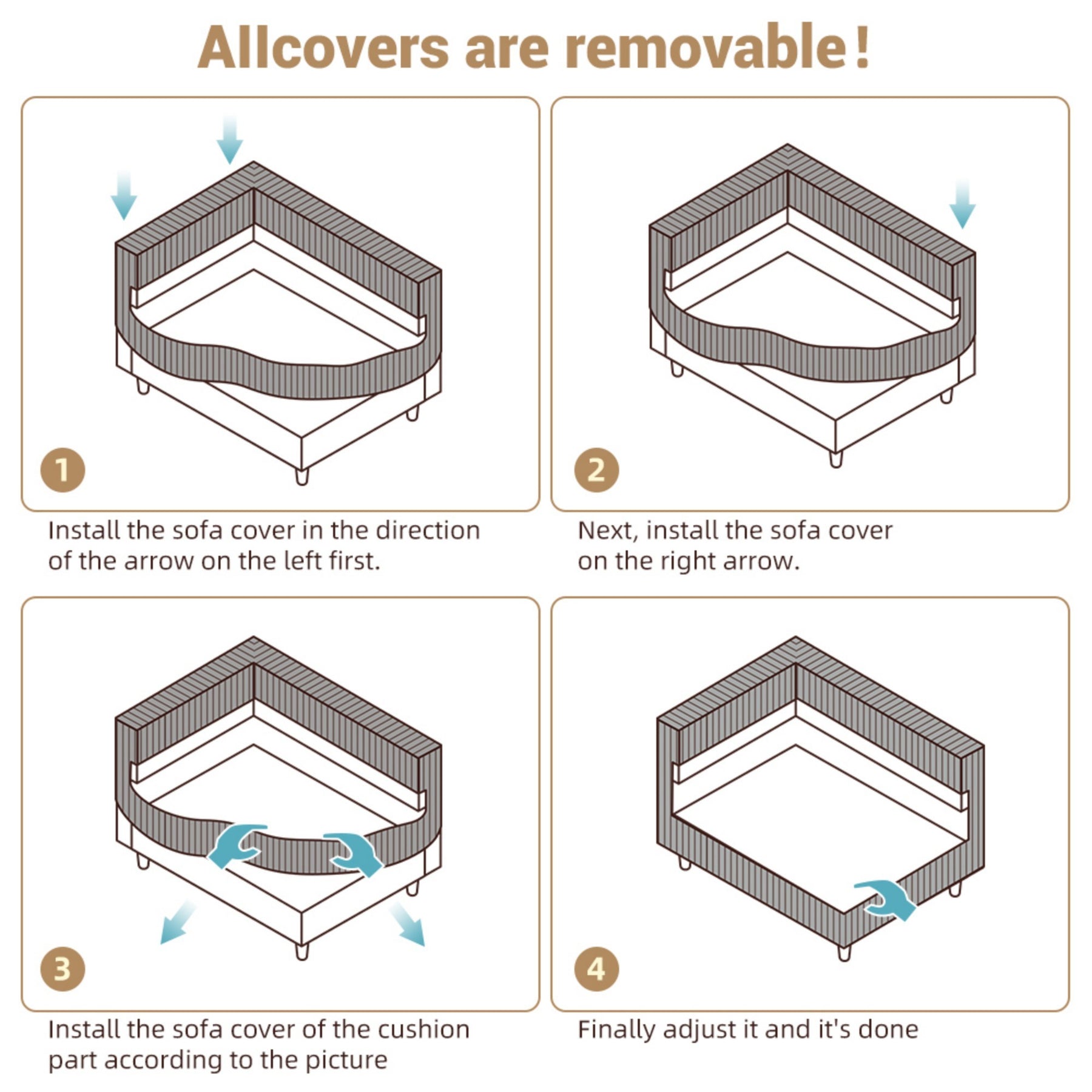 Allcovers are removable!

1

Install the sofa cover in the direction of the arrow on the left first.

2

Next, install the sofa cover on the right arrow.

3

Install the sofa cover of the cushion part according to the picture

4

Finally adjust it and it's done